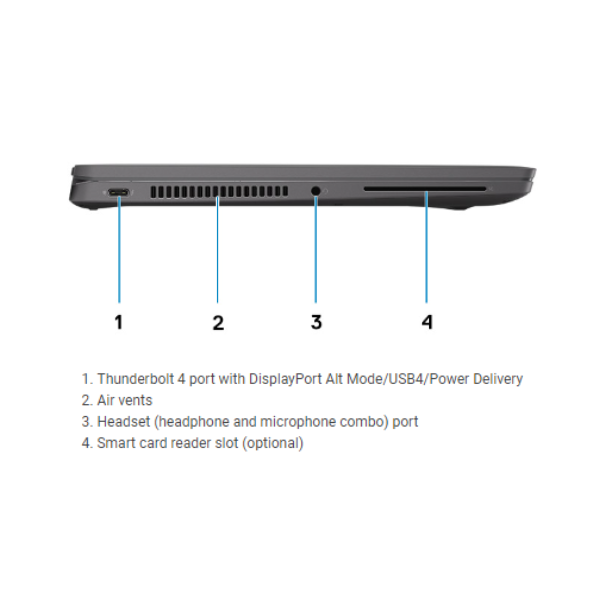 1
2
3
4

1. Thunderbolt 4 port with DisplayPort Alt Mode/USB4/Power Delivery
2. Air vents
3. Headset (headphone and microphone combo) port
4. Smart card reader slot (optional)