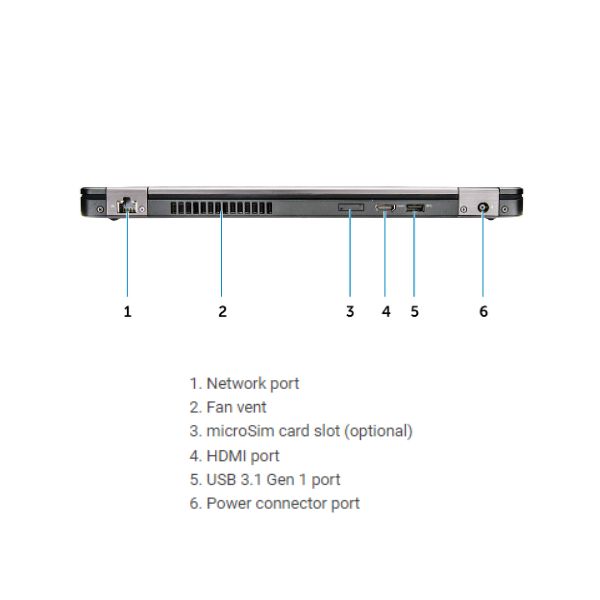 1 2 3 4 5 6

1. Network port
2. Fan vent
3. microSim card slot (optional)
4. HDMI port
5. USB 3.1 Gen 1 port
6. Power connector port